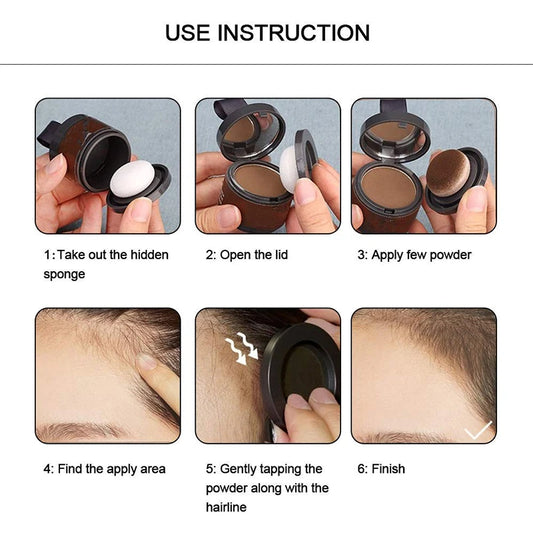 USE INSTRUCTION

1: Take out the hidden sponge

2: Open the lid

3: Apply few powder

4: Find the apply area

5: Gently tapping the powder along with the hairline

6: Finish